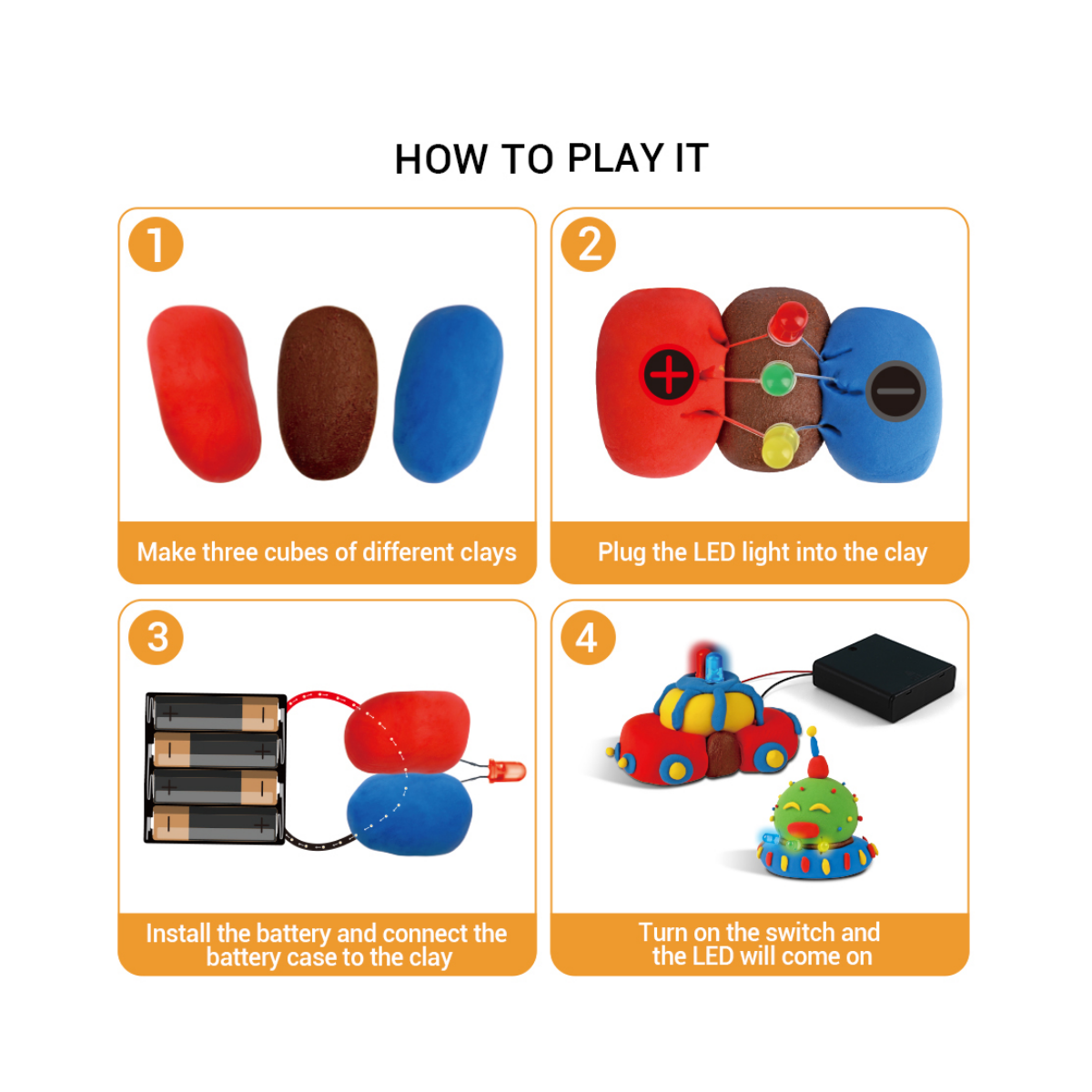 HOW TO PLAY IT

1

Make three cubes of different clays

2

+

−

Plug the LED light into the clay

3

Install the battery and connect the battery case to the clay

4

Turn on the switch and the LED will come on