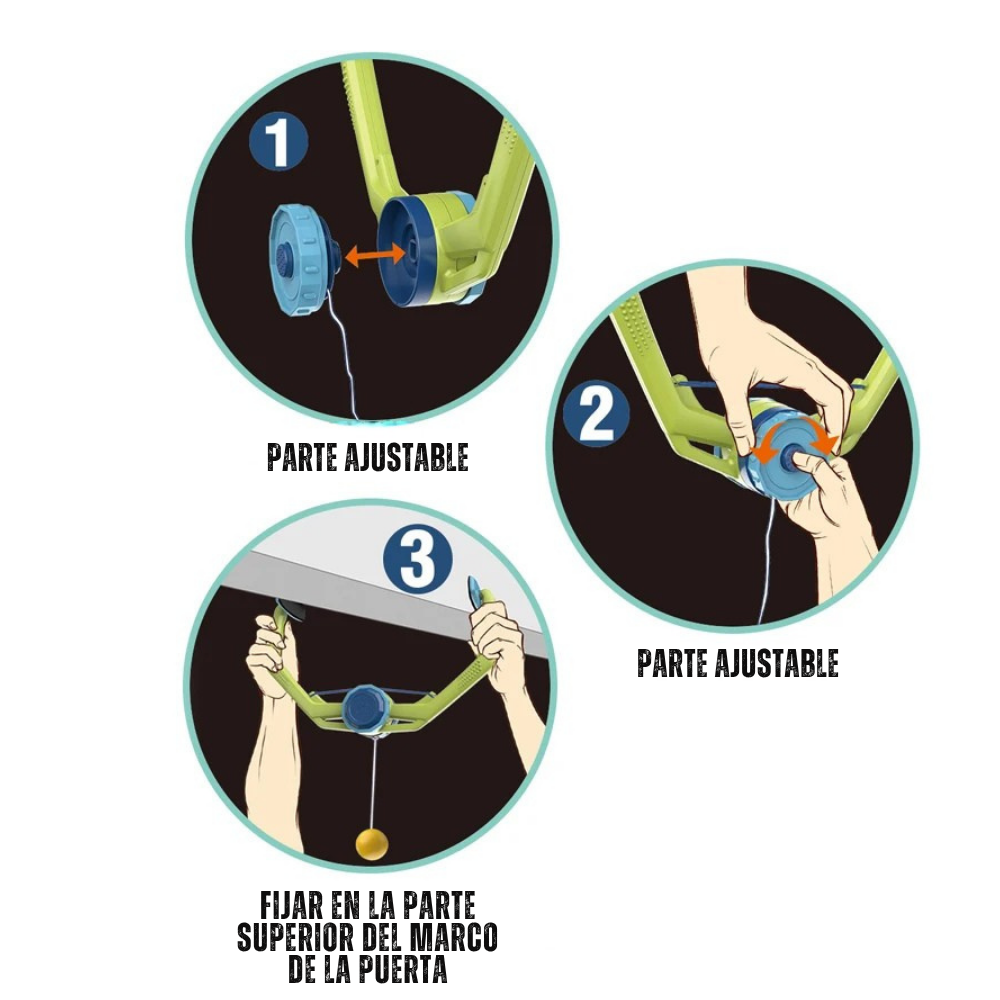 1

PARTE AJUSTABLE

2

PARTE AJUSTABLE

3

FIJAR EN LA PARTE SUPERIOR DEL MARCO DE LA PUERTA