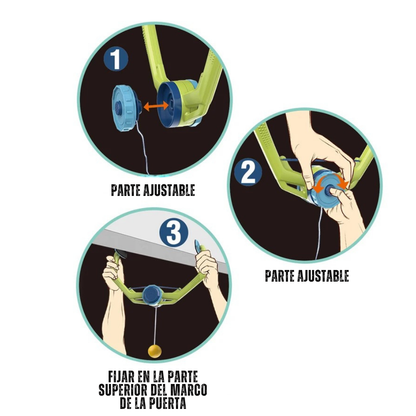 1

PARTE AJUSTABLE

2

PARTE AJUSTABLE

3

FIJAR EN LA PARTE SUPERIOR DEL MARCO DE LA PUERTA